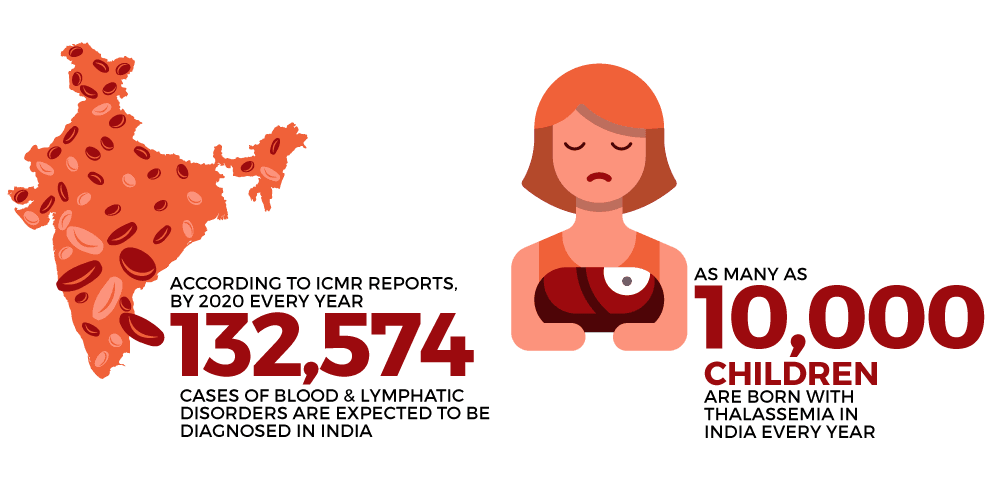 ACCORDING TO ICMR REPORTS, BY 2020 EVERY YEAR

132,574

CASES OF BLOOD & LYMPHATIC DISORDERS ARE EXPECTED TO BE DIAGNOSED IN INDIA

AS MANY AS

10,000

CHILDREN

ARE BORN WITH THALASSEMIA IN INDIA EVERY YEAR